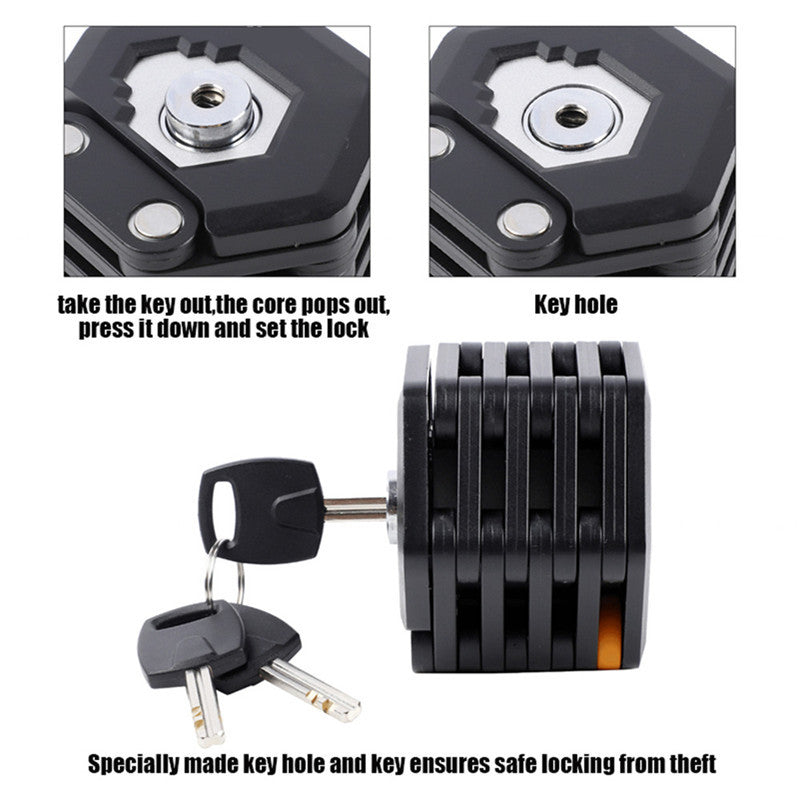 take the key out,the core pops out, press it down and set the lock

Key hole

Specially made key hole and key ensures safe locking from theft