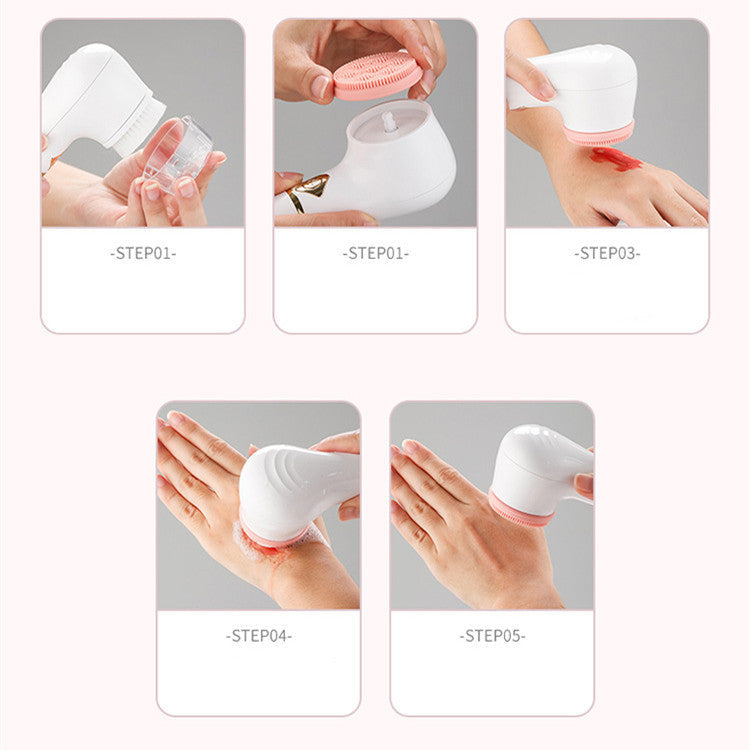 -STEP01-

-STEP01-

-STEP03-

-STEP04-

-STEP05-