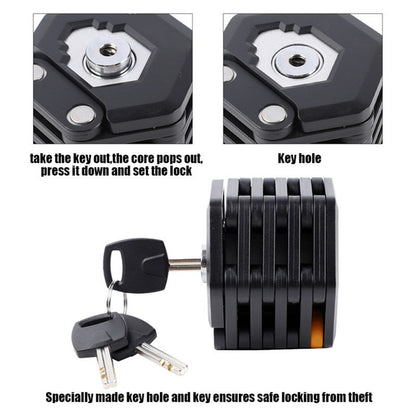 take the key out,the core pops out, press it down and set the lock

Key hole

Specially made key hole and key ensures safe locking from theft