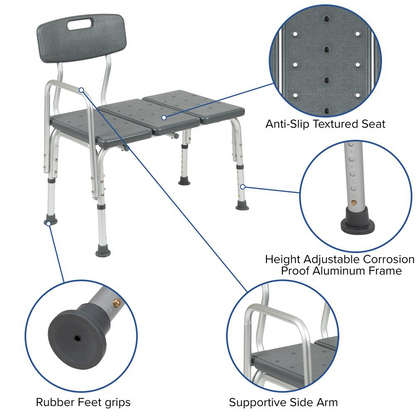 Anti-Slip Textured Seat

Height Adjustable Corrosion Proof Aluminum Frame

Rubber Feet grips

Supportive Side Arm