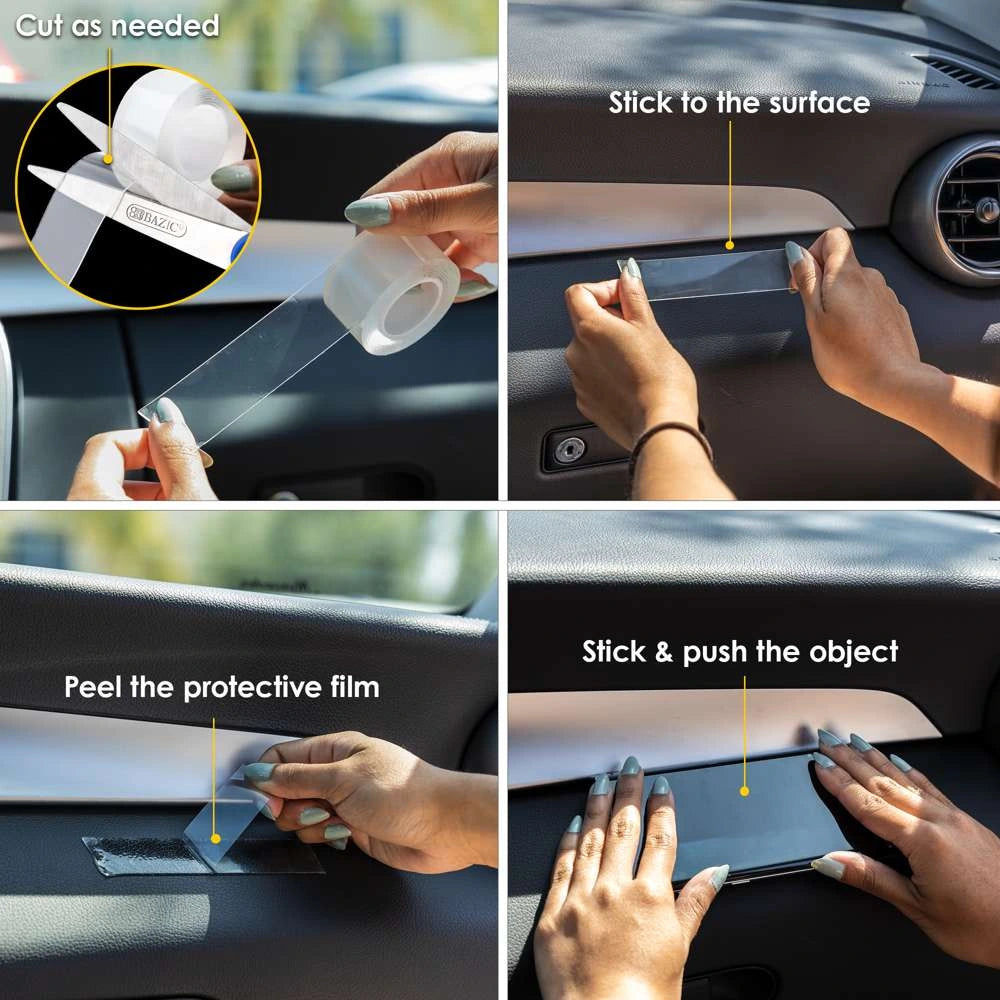 Cut as needed

BAZIC

Stick to the surface

Peel the protective film

Stick & push the object