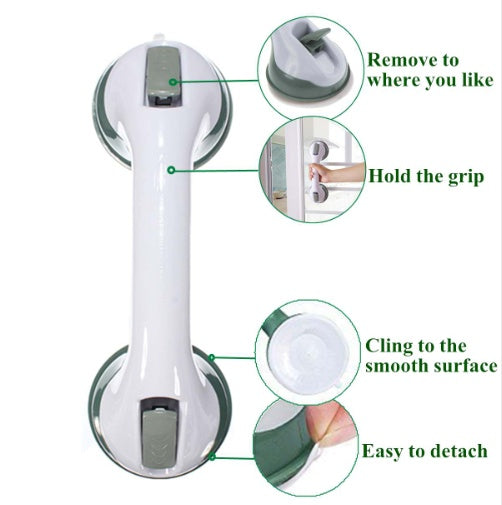 Remove to where you like

Hold the grip

Cling to the smooth surface

Easy to detach