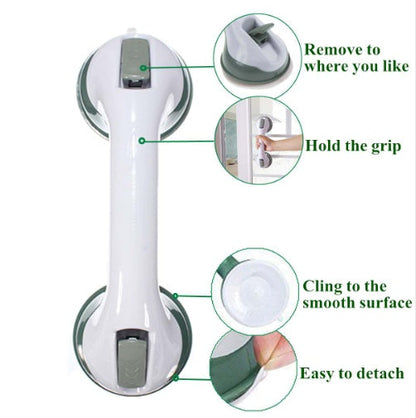 Remove to where you like

Hold the grip

Cling to the smooth surface

Easy to detach