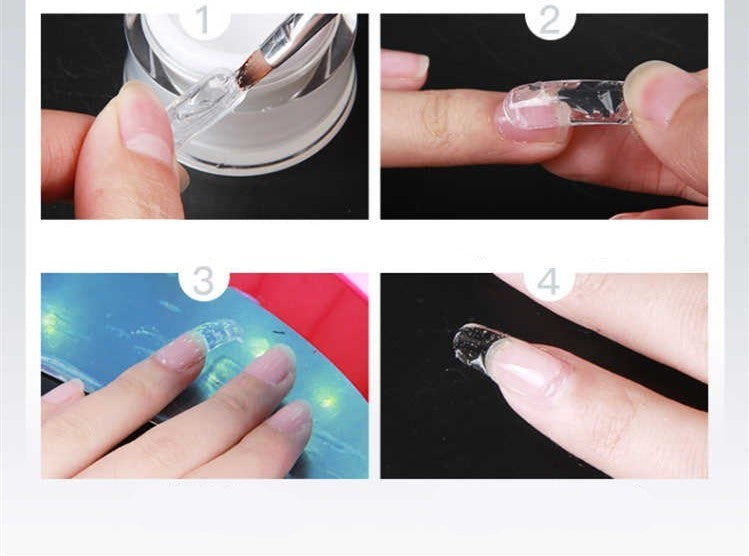 1

2

3

4