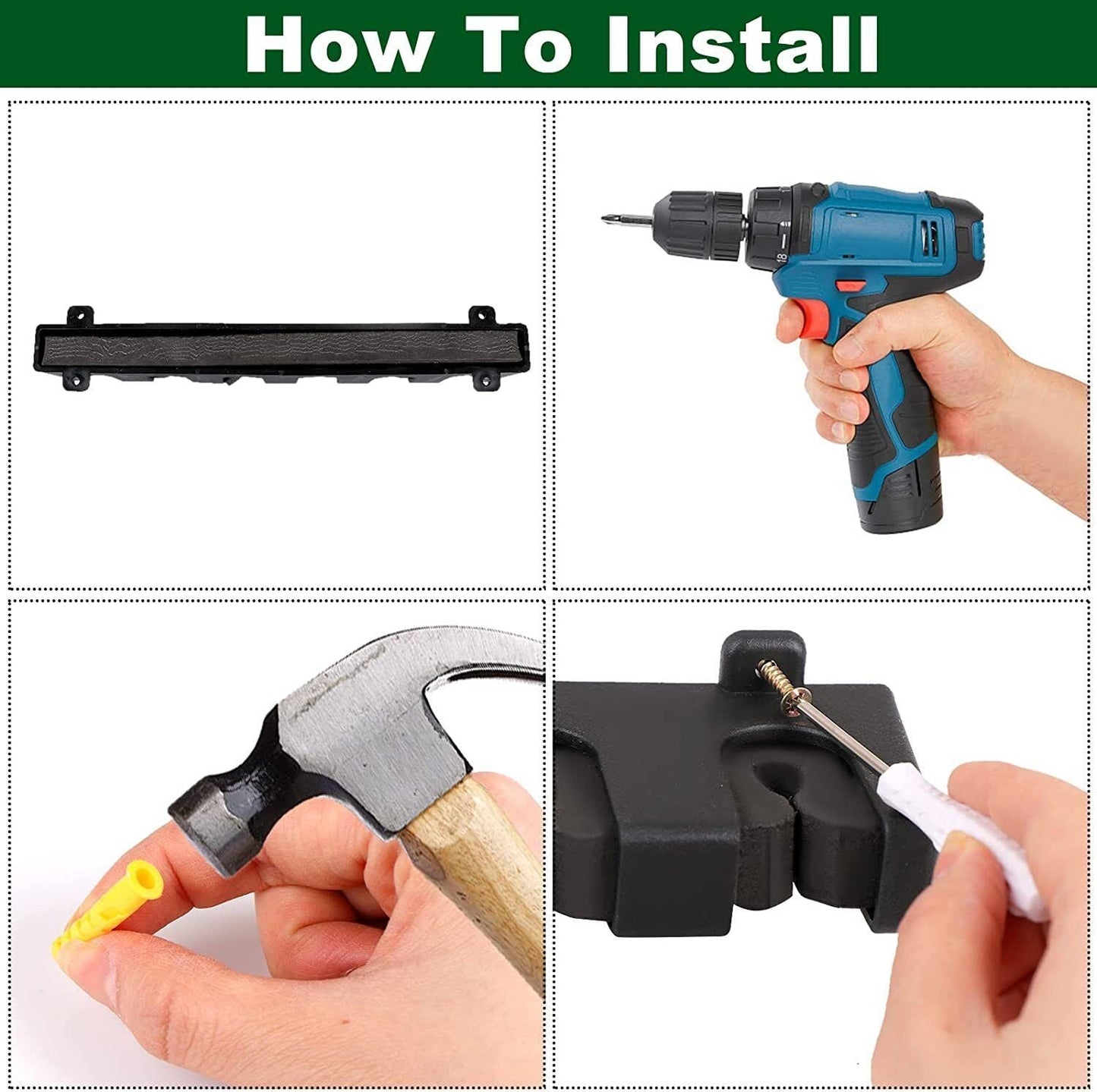 How To Install

18