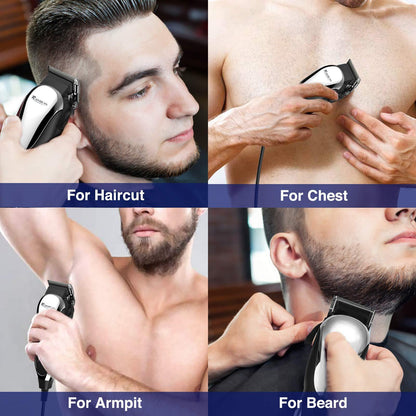 For Haircut

For Chest

For Armpit

For Beard