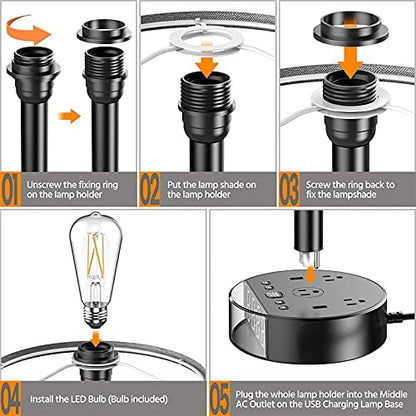 01 Unscrew the fixing ring on the lamp holder

02 Put the lamp shade on the lamp holder

03 Screw the ring back to fix the lampshade

04 Install the LED Bulb (Bulb included)

05 Plug the whole lamp holder into the Middle AC Outlet on the USB Charging Lamp Base