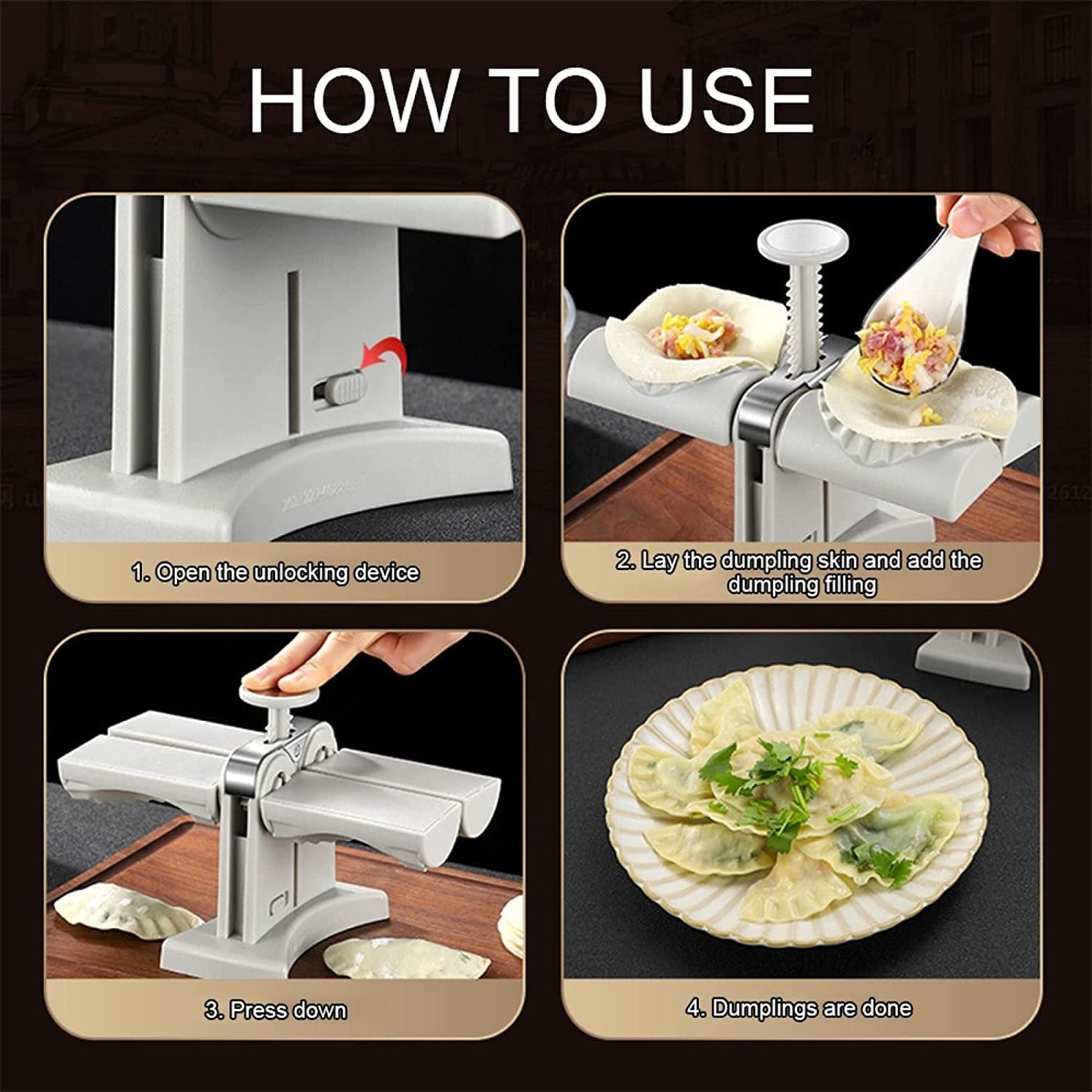 HOW TO USE

1. Open the unlocking device

2. Lay the dumpling skin and add the dumpling filling

3. Press down

4. Dumplings are done