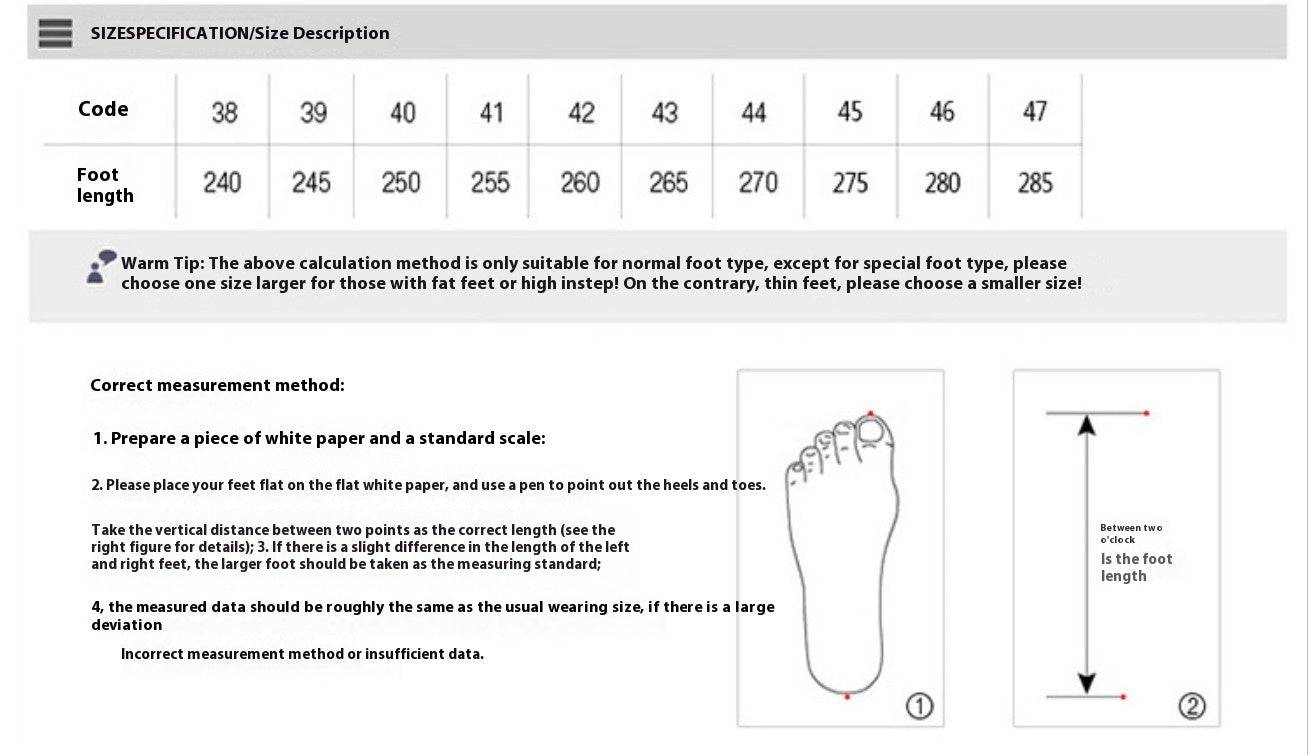 SIZESPECIFICATION/Size Description

| Code | 38 | 39 | 40 | 41 | 42 | 43 | 44 | 45 | 46 | 47 |
|---|---|---|---|---|---|---|---|---|---|---|
| Foot length | 240 | 245 | 250 | 255 | 260 | 265 | 270 | 275 | 280 | 285 |

Warm Tip: The above calculation method is only suitable for normal foot type, except for special foot type, please choose one size larger for those with fat feet or high instep! On the contrary, thin feet, please choose a smaller size!

Correct measurement method:

1. Prepare a piece of white paper and a standard scale:

2. Please place your feet flat on the flat white paper, and use a pen to point out the heels and toes.

Take the vertical distance between two points as the correct length (see the right figure for details); 3. If there is a slight difference in the length of the left and right feet, the larger foot should be taken as the measuring standard;

4, the measured data should be roughly the same as the usual wearing size, if there is a large deviation

Incorrect measurement method or insufficient data.

①

Between two o'clock
Is the foot length

②