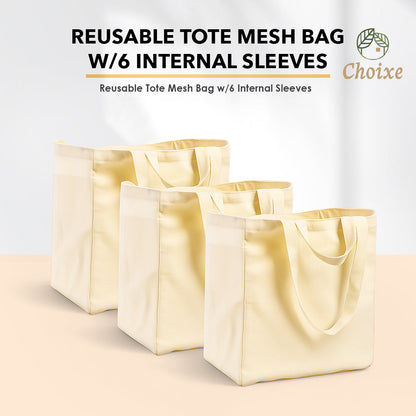 REUSABLE TOTE MESH BAG W/6 INTERNAL SLEEVES

Choixe

Reusable Tote Mesh Bag w/6 Internal Sleeves