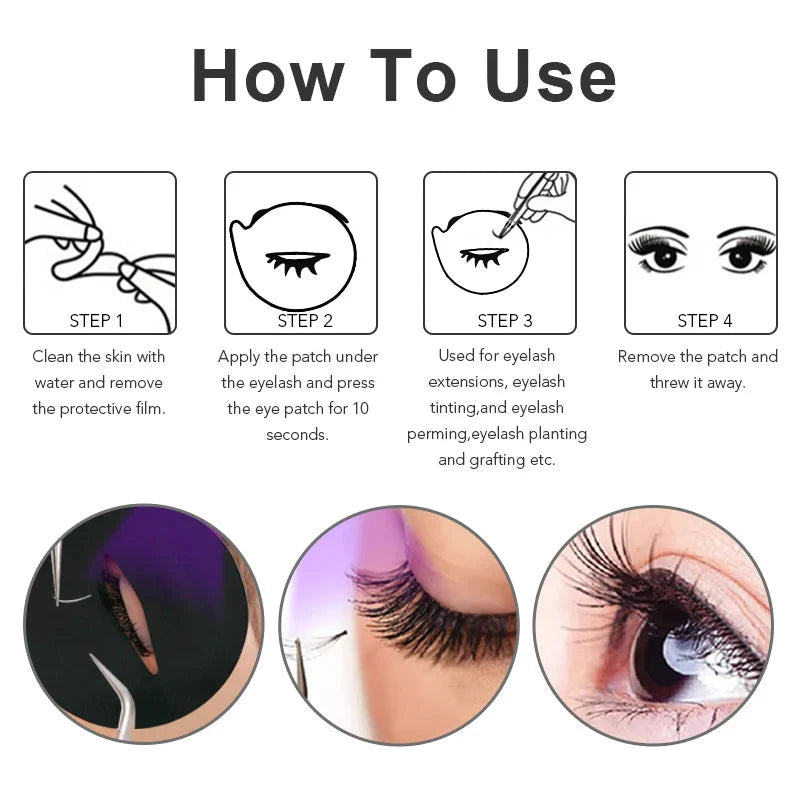 How To Use

STEP 1

Clean the skin with water and remove the protective film.

STEP 2

Apply the patch under the eyelash and press the eye patch for 10 seconds.

STEP 3

Used for eyelash extensions, eyelash tinting,and eyelash perming,eyelash planting and grafting etc.

STEP 4

Remove the patch and threw it away.