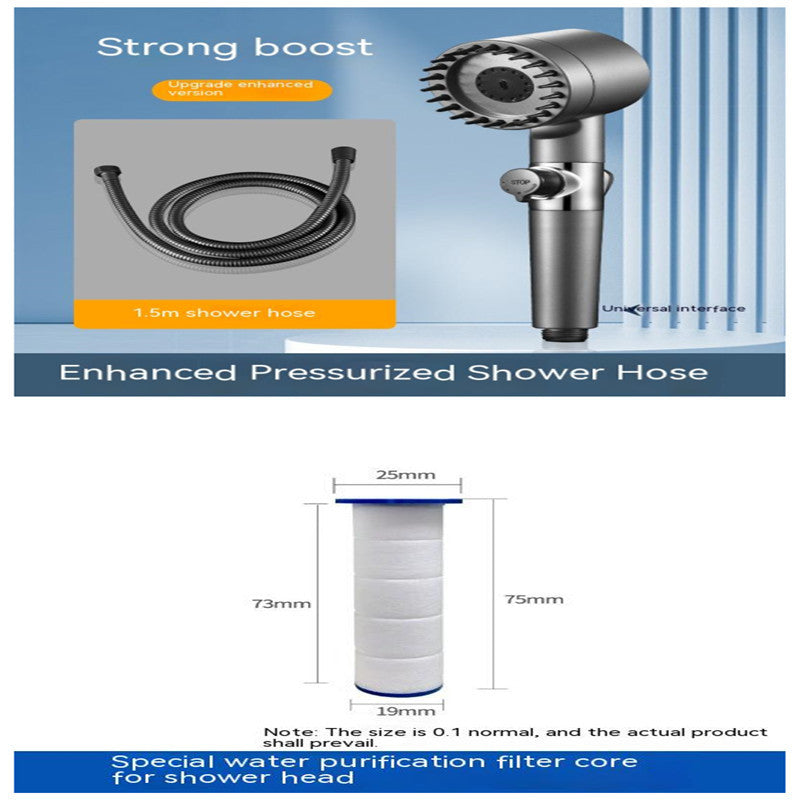 Strong boost

Upgrade enhanced version

STOP

1.5m shower hose

Universal interface

Enhanced Pressurized Shower Hose

25mm

73mm

75mm

19mm

Note: The size is 0.1 normal, and the actual product shall prevail.

Special water purification filter core for shower head