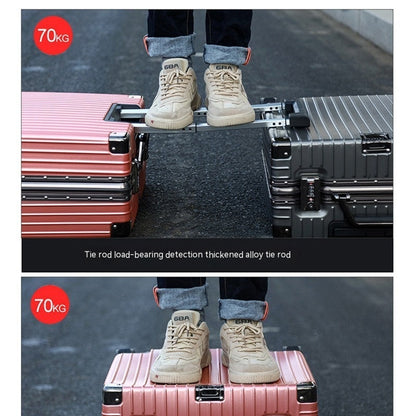 70KG

GBA GBA

Tie rod load-bearing detection thickened alloy tie rod

70KG

GBA GBA